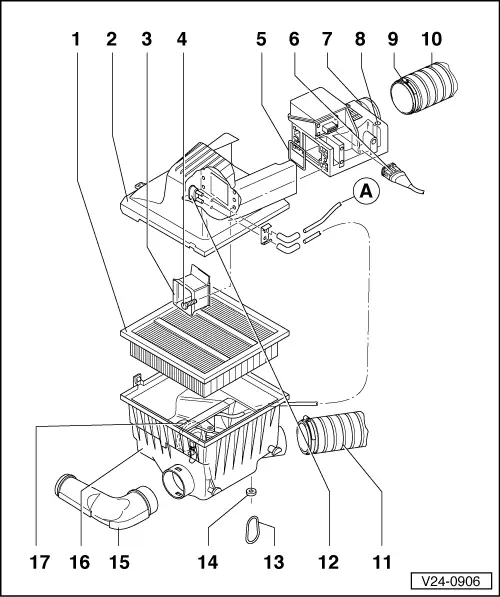 1 2 3 4 5 6 7 8 9 10

A

17 16 15 14 13 12 11

V24-0906