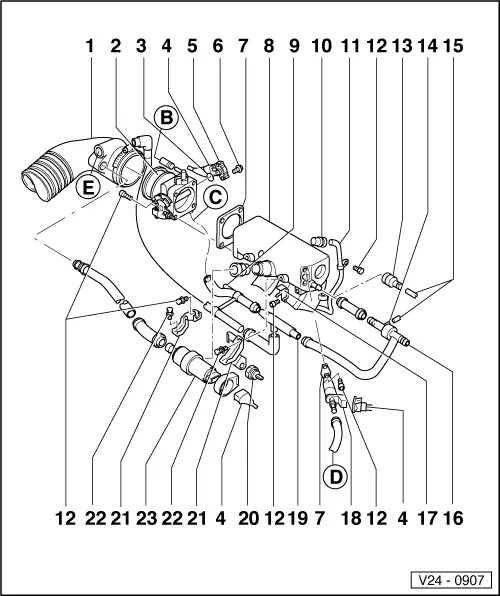 1 2 3 4 5 6 7 8 9 10 11 12 13 14 15

B

E

C

D

12 22 21 23 22 21 4 20 12 19 7 18 12 4 17 16

V24 - 0907