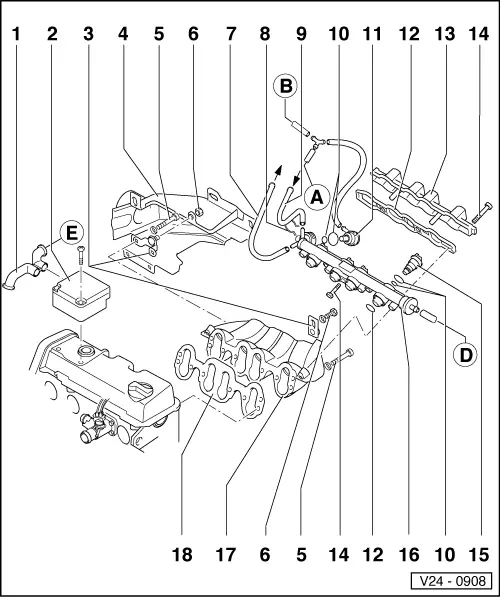 1 2 3 4 5 6 7 8 9 10 11 12 13 14

B

A

E

D

18 17 6 5 14 12 16 10 15

V24 - 0908