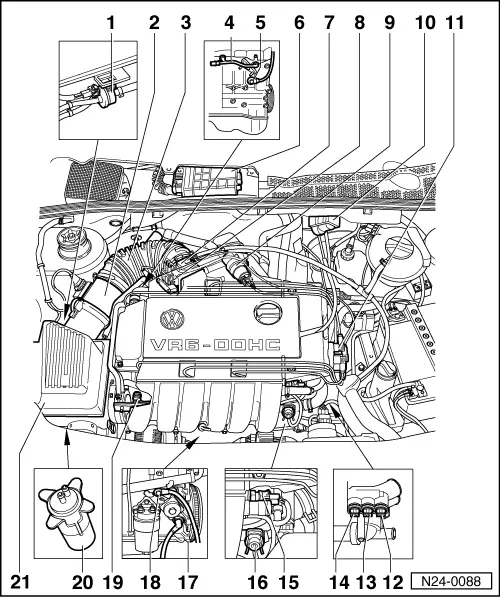 1 2 3 4 5 6 7 8 9 10 11

VR6-DOHC

21 20 19 18 17 16 15 14 13 12

N24-0088