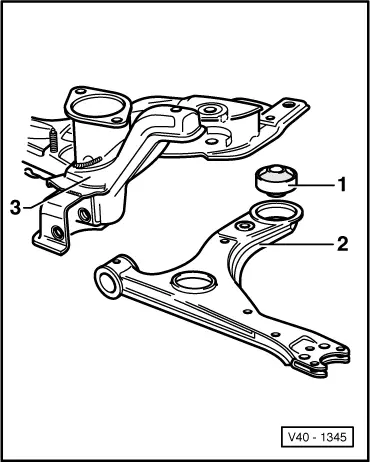 1
3
2
V40 - 1345