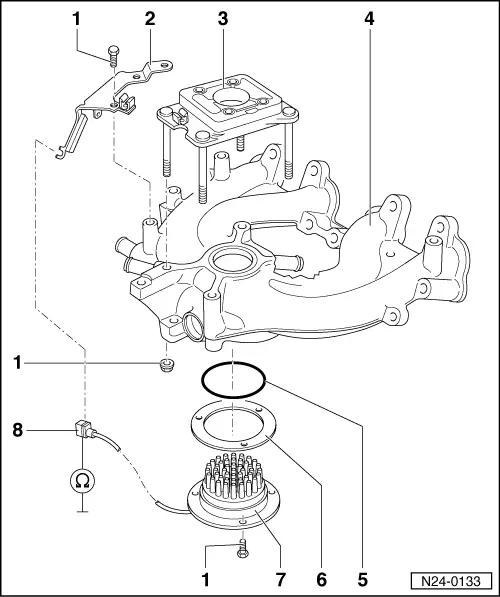 1
2
3
4
1
8
Ω
1
7
6
5
N24-0133