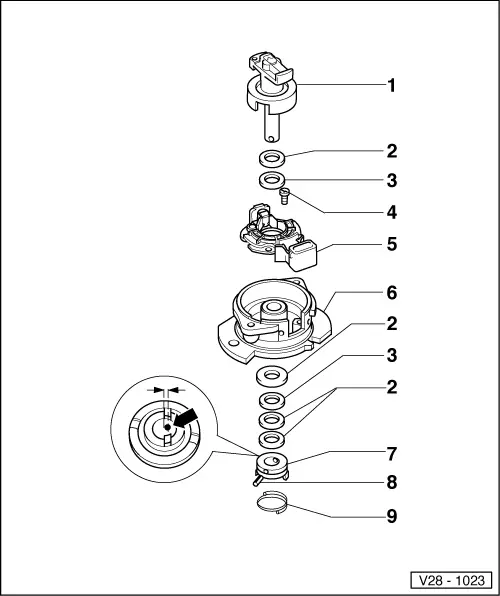 1
2
3
4
5
6
2
3
2
7
8
9
V28 - 1023