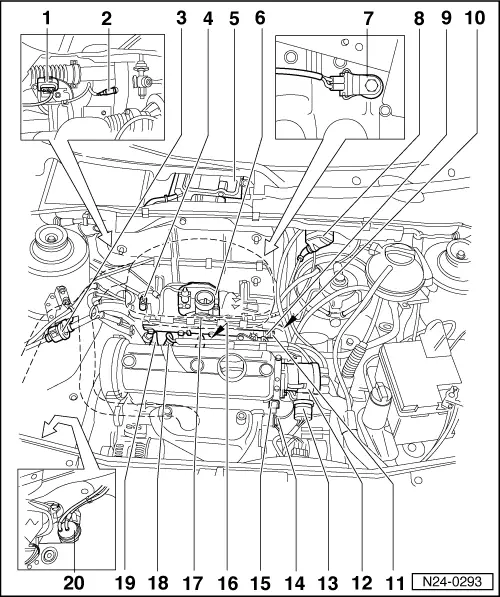 1 2 3 4 5 6 7 8 9 10

20 19 18 17 16 15 14 13 12 11 N24-0293