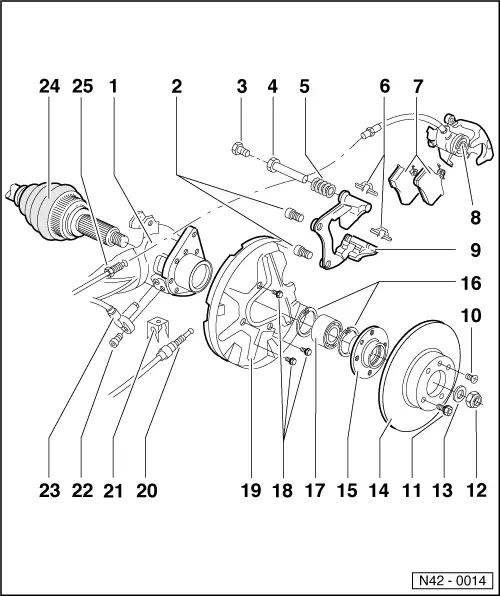 24 25 1 2 3 4 5 6 7

8

9

16

10

23 22 21 20 19 18 17 15 14 11 13 12

N42 - 0014