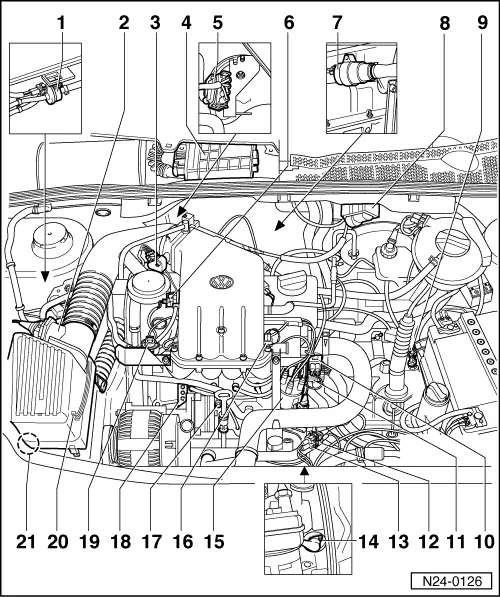 1 2 3 4 5 6 7 8 9

21 20 19 18 17 16 15 14 13 12 11 10

N24-0126