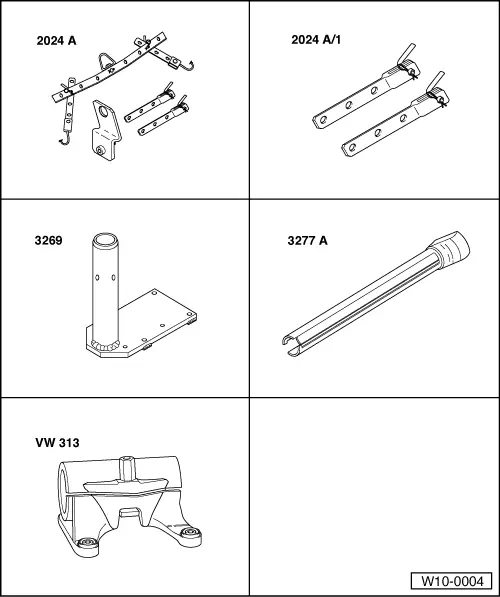 2024 A

2024 A/1

3269

3277 A

VW 313

W10-0004