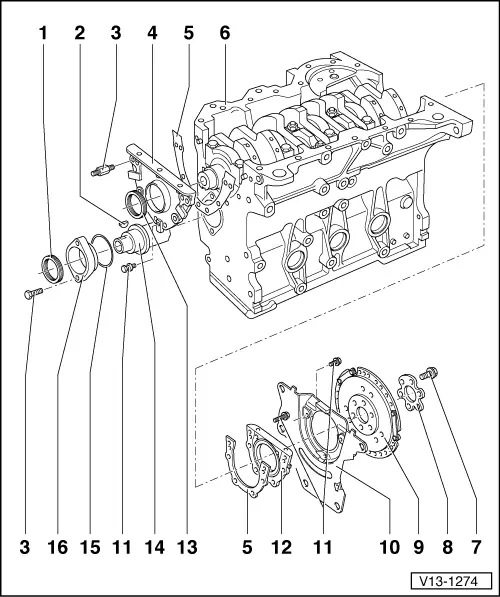 1 2 3 4 5 6

3 16 15 11 14 13 5 12 11 10 9 8 7

V13-1274