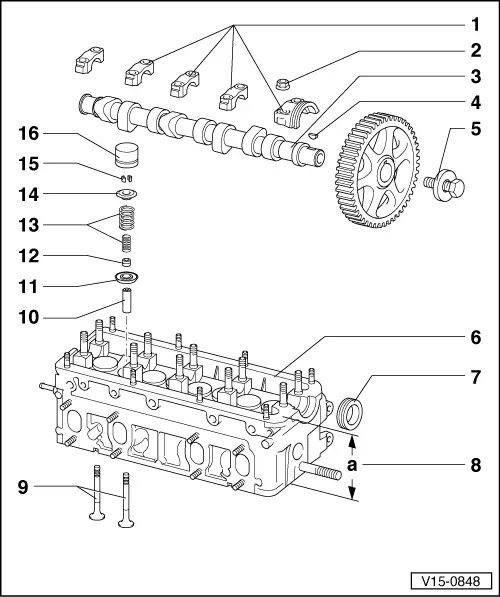 1
2
3
4
5
16
15
14
13
12
11
10
6
7
a
8
9
V15-0848