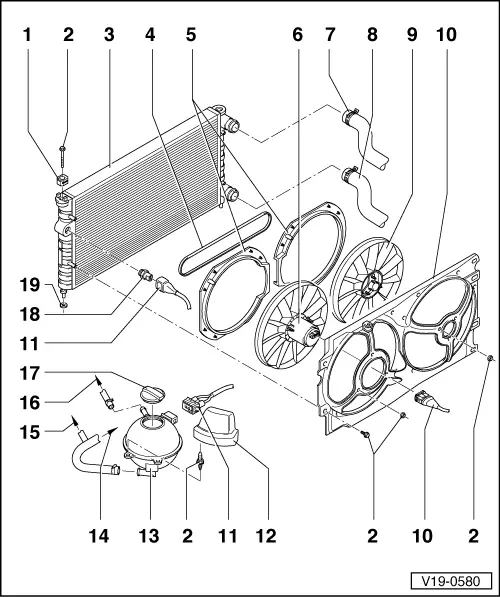 1 2 3 4 5 6 7 8 9 10

19

18

11

17

16

15

14 13 2 11 12 2 10 2

V19-0580