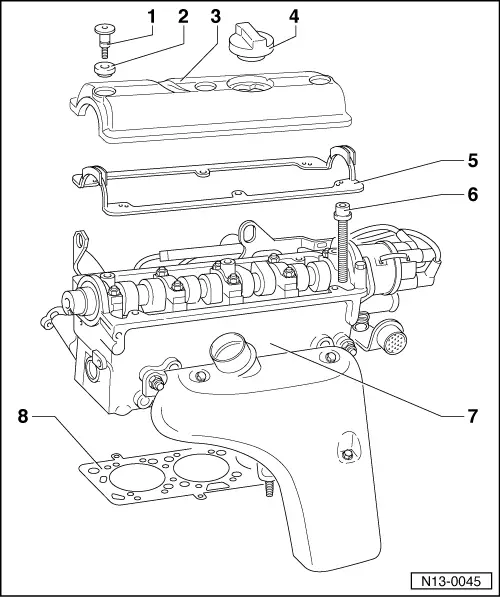 1
2
3
4
5
6
7
8
N13-0045