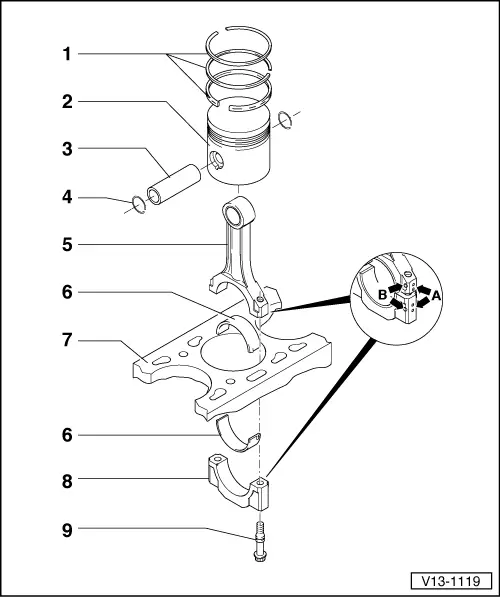 1
2
3
4
5
6
7
6
8
9
B
A
V13-1119