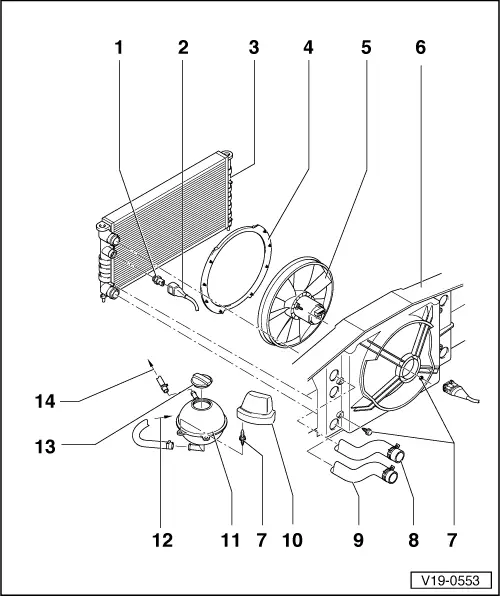 1 2 3 4 5 6

14

13

12 11 7 10 9 8 7

V19-0553