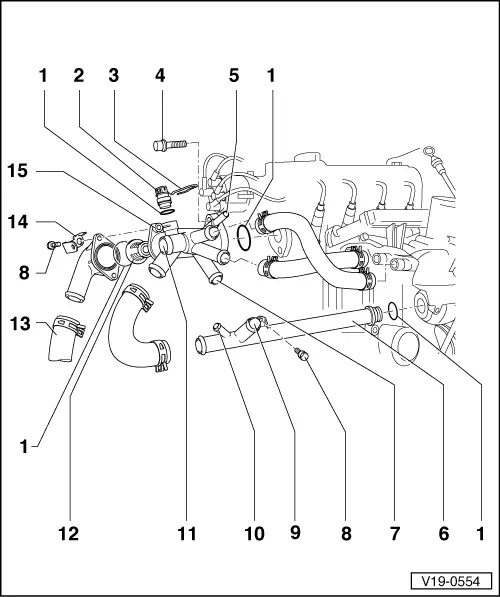 1 2 3 4 5 1

15

14

8

13

1

12 11 10 9 8 7 6 1

V19-0554