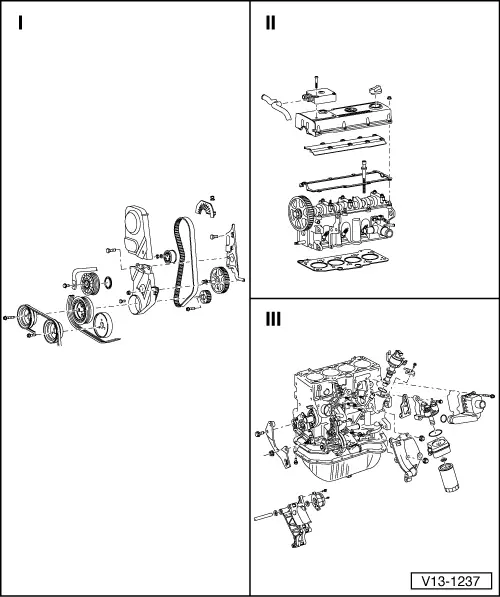 I

II

III

V13-1237