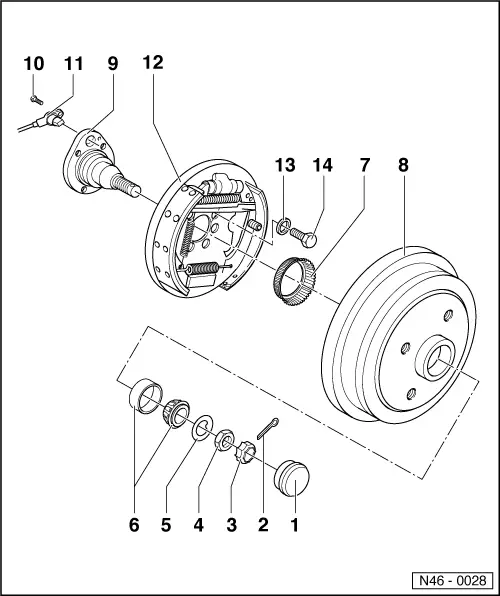 10 11 9 12

13 14 7 8

6 5 4 3 2 1

N46 - 0028