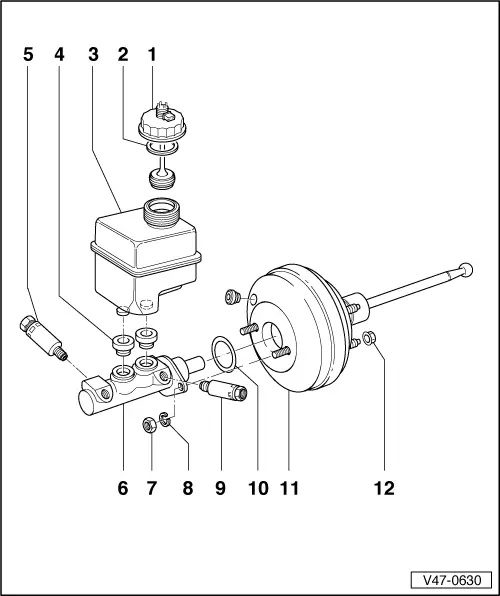 5 4 3 2 1

6 7 8 9 10 11 12

V47-0630