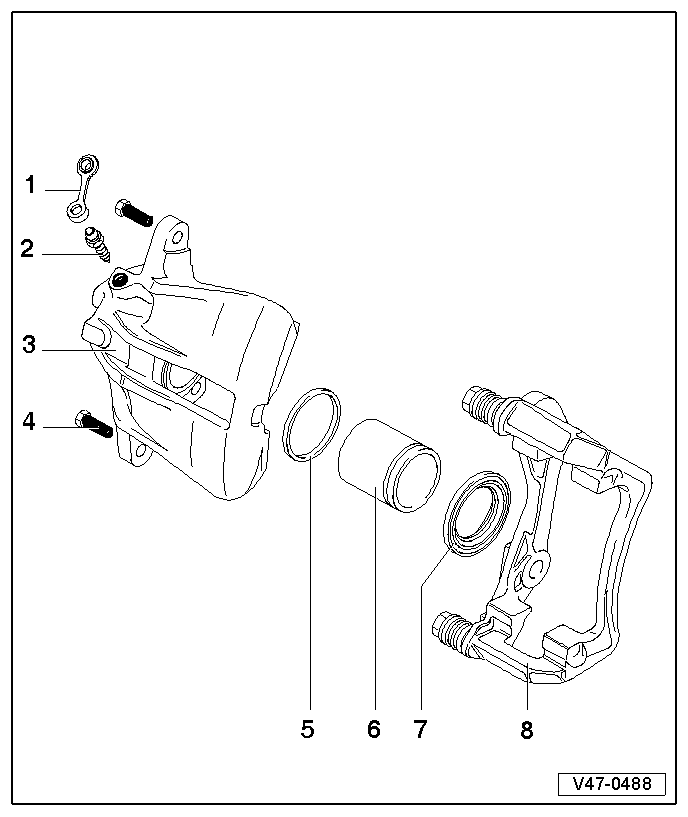 1
2
3
4
5
6
7
8
V47-0488