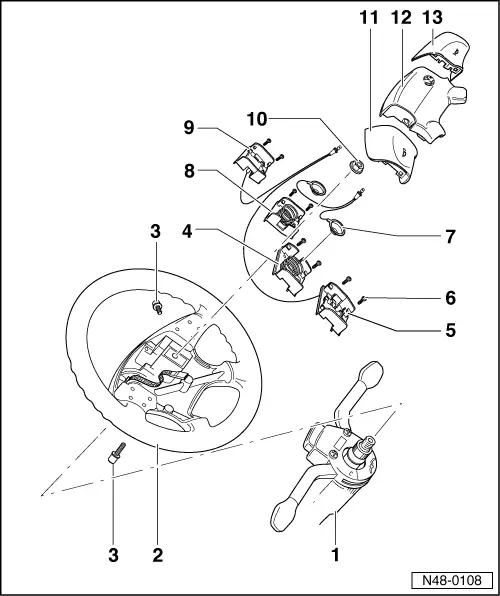 11 12 13

10

9

8

3

4

7

6

5

3

2

1

N48-0108