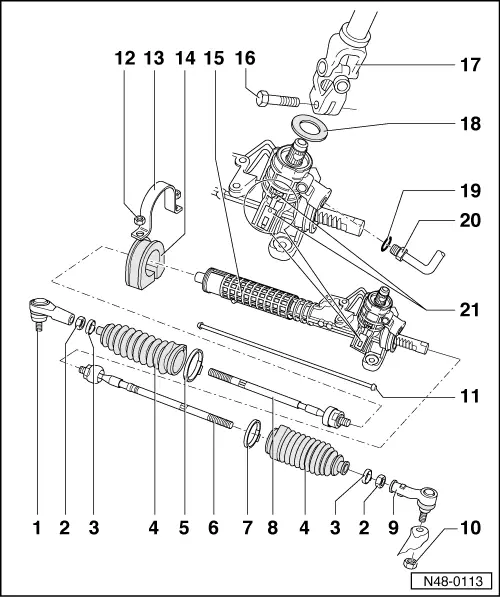 12 13 14 15 16

17

18

19

20

21

11

1 2 3 4 5 6 7 8 4 3 2 9 10

N48-0113