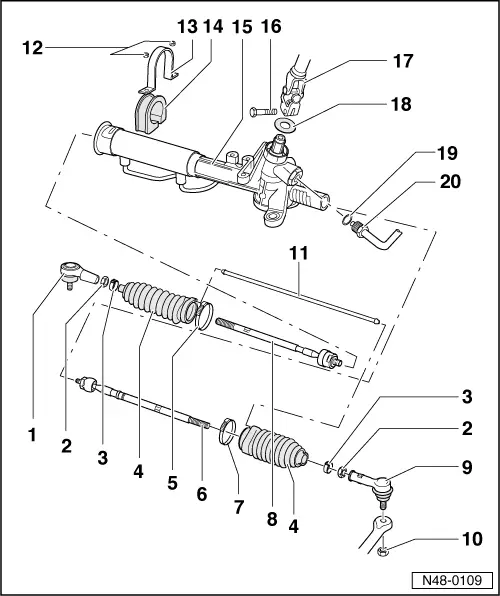 12
13
14
15
16
17
18
19
20
11
1
2
3
4
5
6
7
8
4
3
2
9
10
N48-0109