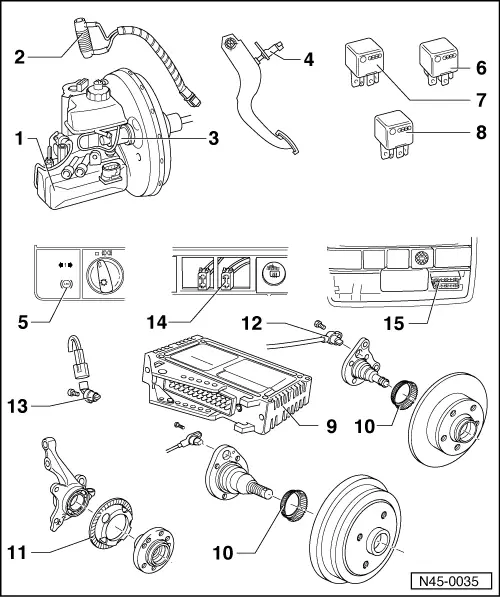 2
4
6
7
1
3
8
5
14
15
12
13
9
10
11
10
N45-0035