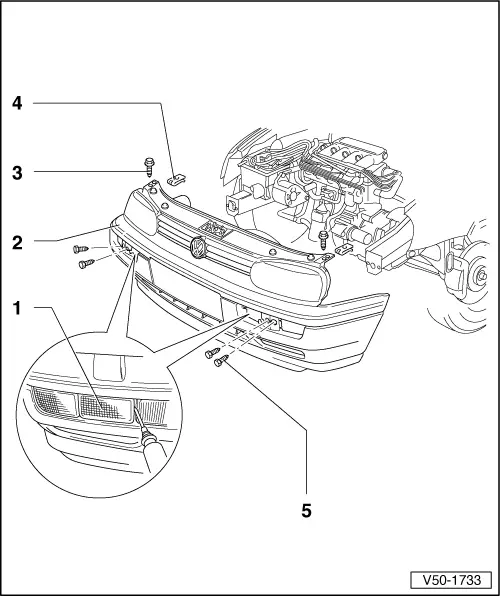 4

3

2

1

5

V50-1733