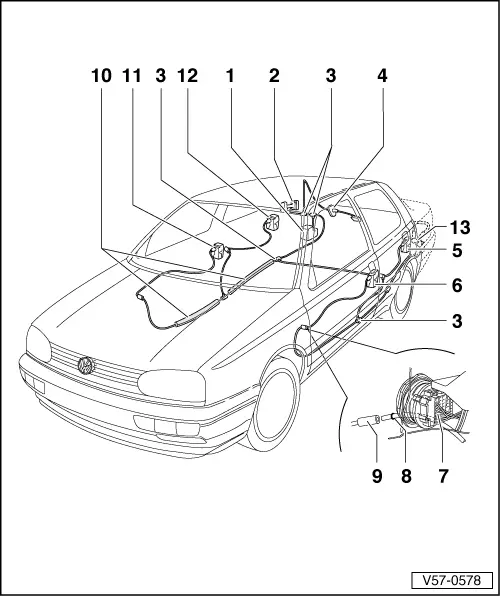 10 11 3 12 1 2 3 4

13
5
6
3

9 8 7

V57-0578