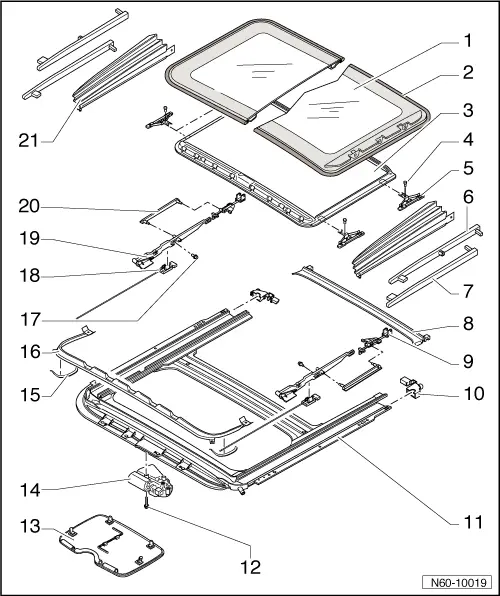 1
2
3
4
5
6
7
8
9
10
11
12
13
14
15
16
17
18
19
20
21
N60-10019