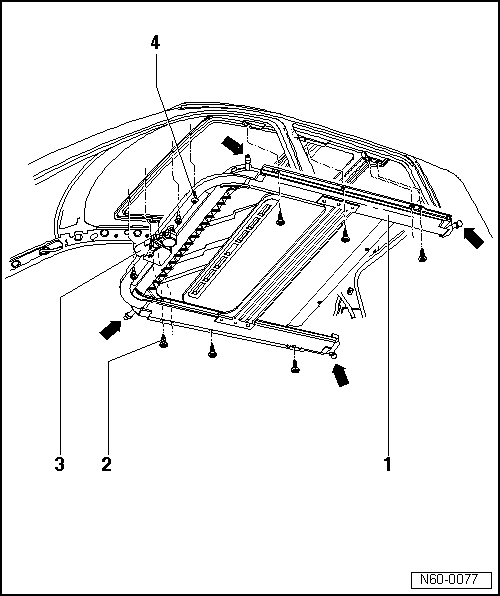 4

3
2
1

N60-0077