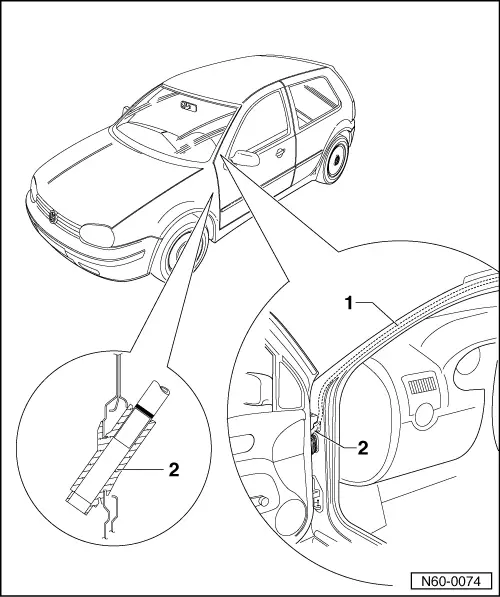 1

2

2

N60-0074