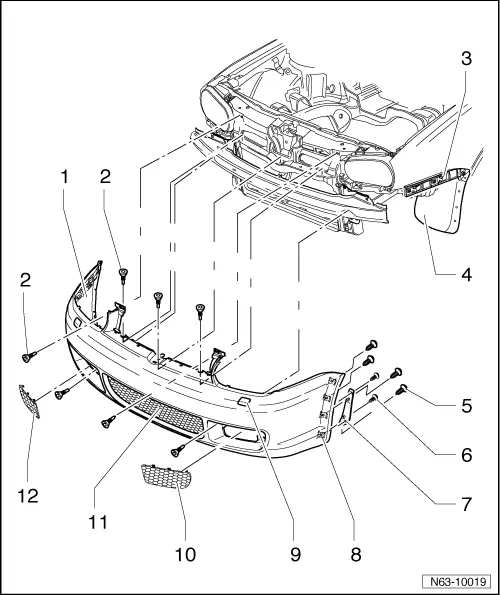 3
1
2
2
4
5
6
7
12
11
10
9
8
N63-10019