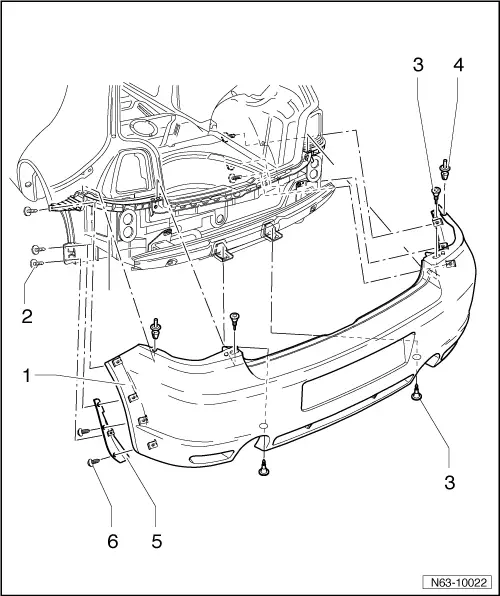 3
4
2
1
3
6
5
N63-10022