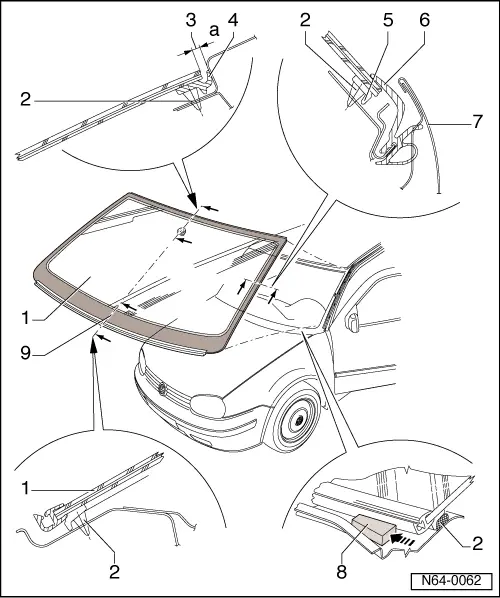 3
a
4
2
2
5
6
7
1
9
1
2
8
2
N64-0062