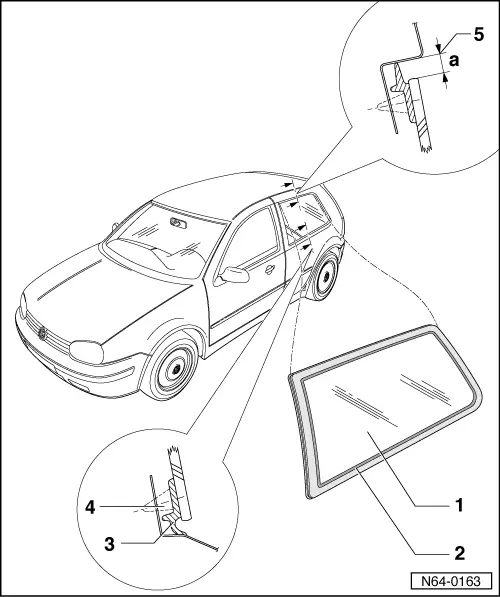 5
a
4
3
1
2
N64-0163