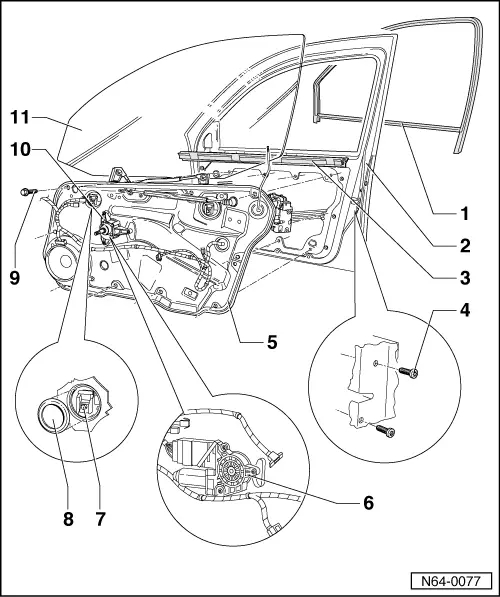 11
10
9
1
2
3
4
5
8
7
6
N64-0077