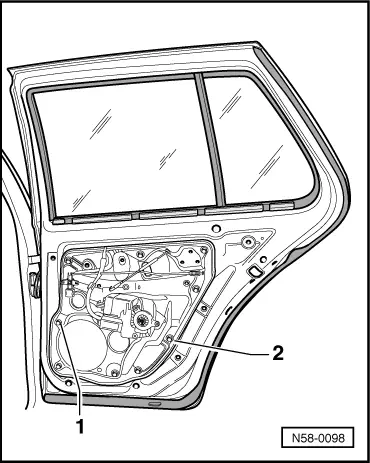 2
1
N58-0098