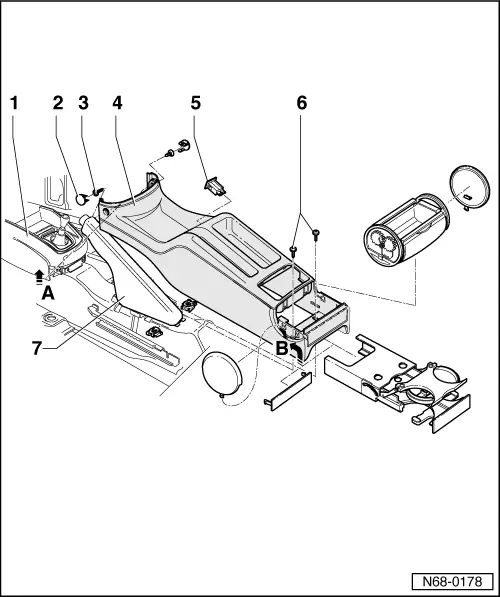 1
2
3
4
5
6
A
7
B
N68-0178