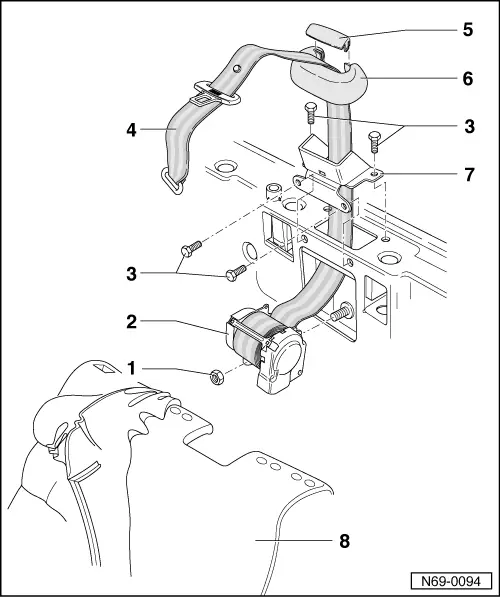 5
6
4
3
7
3
2
1
8
N69-0094