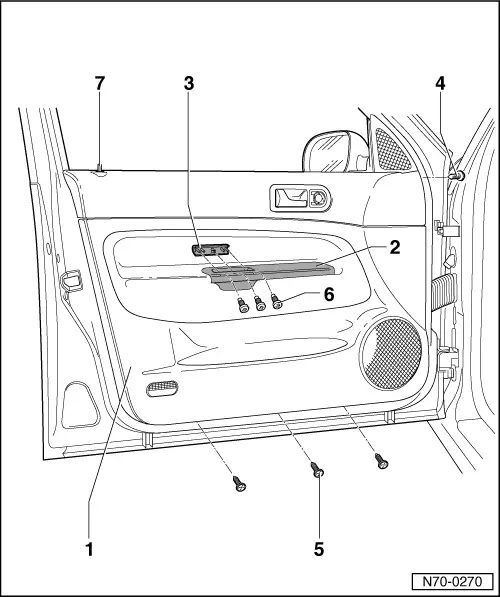 7
3
4
2
6
1
5
N70-0270