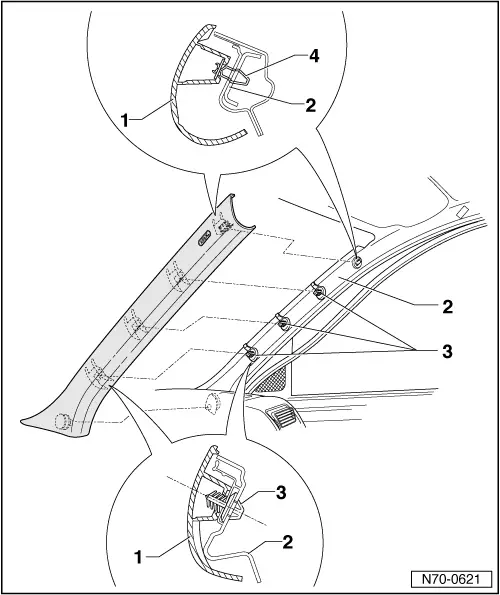 4
2
1
2
3
3
2
1
N70-0621