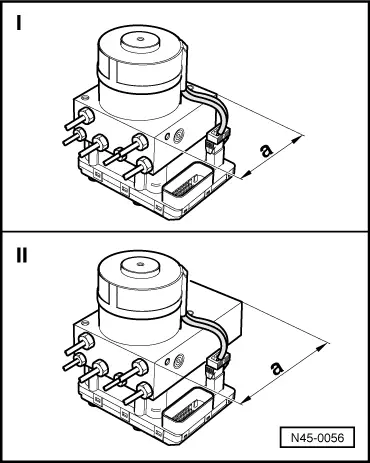 I

a

II

a

N45-0056