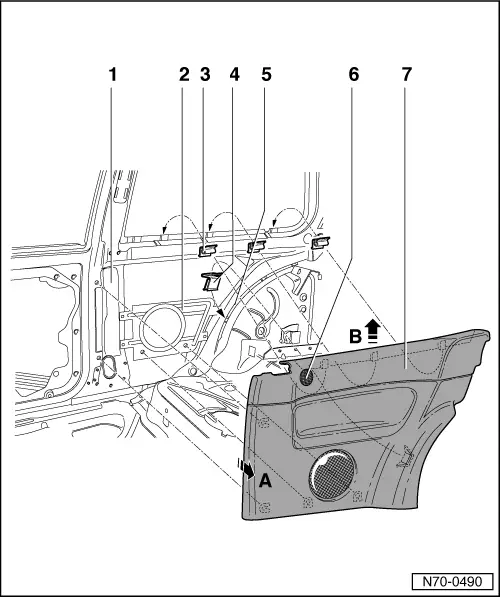 1
2
3
4
5
6
7
B
A
N70-0490