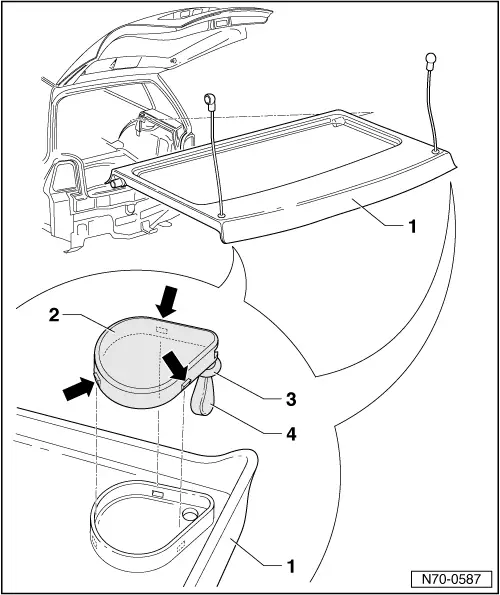 1

2

3

4

1

N70-0587