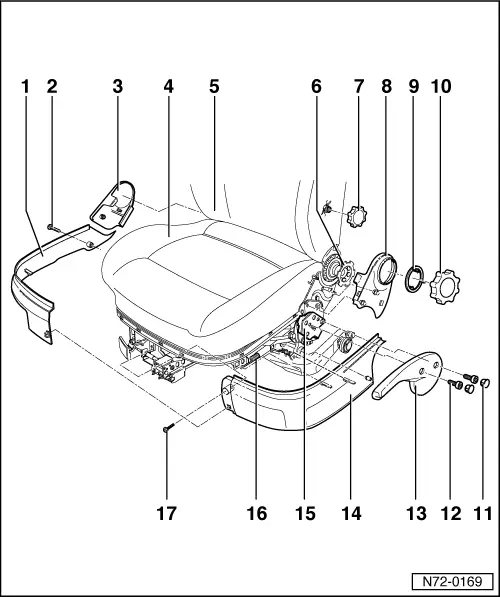 1 2 3 4 5 6 7 8 9 10

17 16 15 14 13 12 11

N72-0169