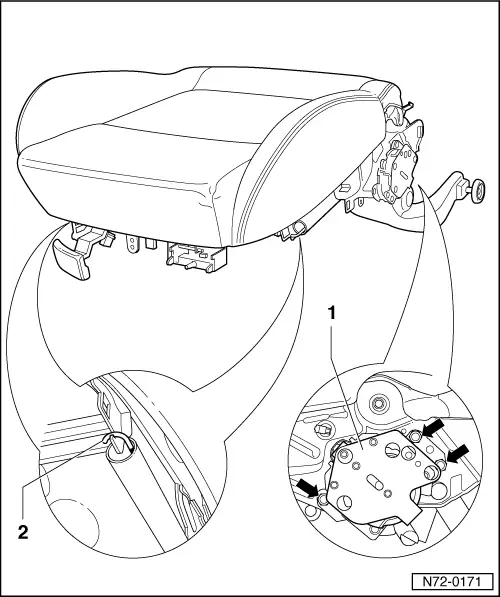 1

2

N72-0171