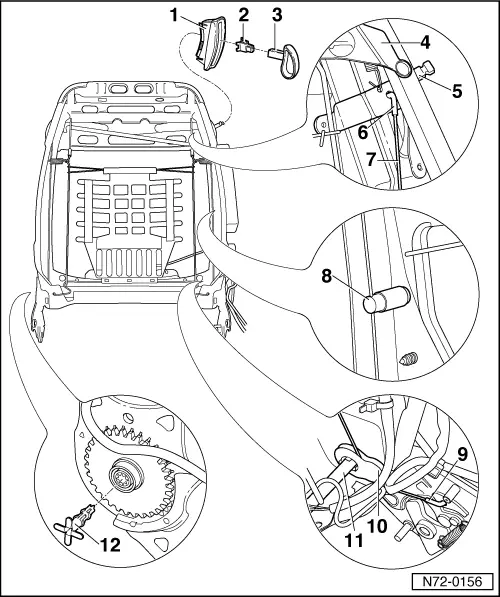 1
2
3
4
5
6
7
8
9
10
11
12
N72-0156