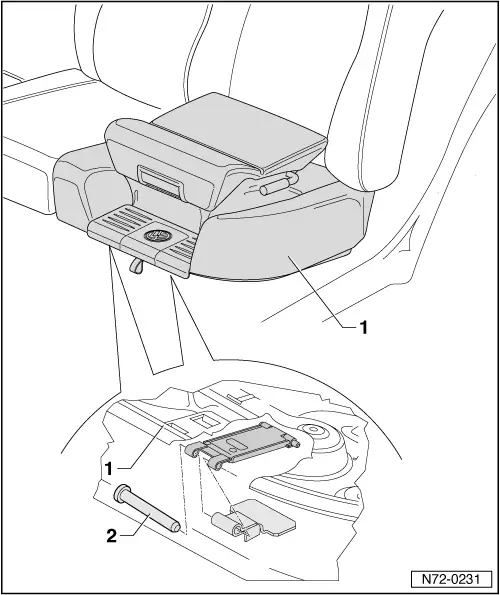 1

1

2

N72-0231