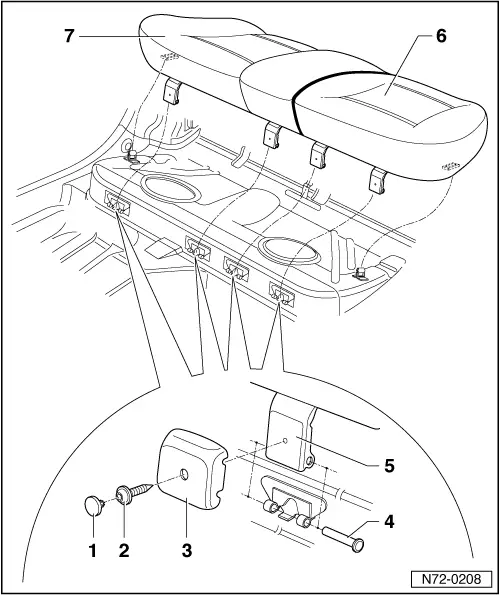 7
6
5
4
1
2
3
N72-0208