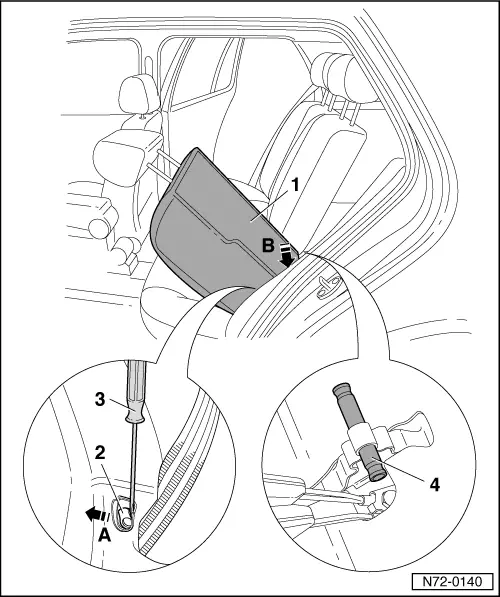 1
B
3
2
A
4
N72-0140